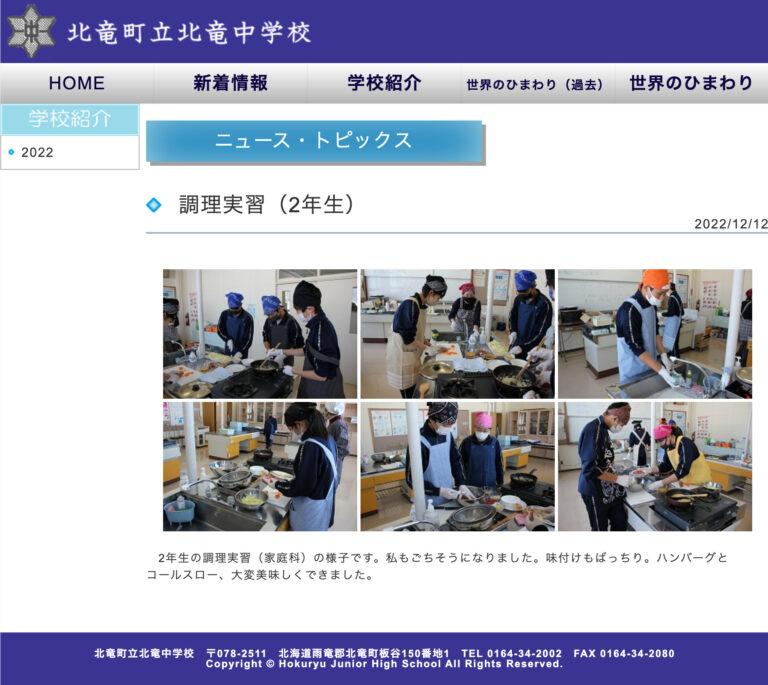 北竜町立北竜中学校

HOME 新着情報 学校紹介 世界のひまわり（過去） 世界のひまわり

学校紹介

2022

ニュース・トピックス

調理実習（2年生）

2022/12/12

2年生の調理実習（家庭科）の様子です。私もごちそうになりました。味付けもばっちり。ハンバーグとコールスロー、大変美味しくできました。

北竜町立北竜中学校 〒078-2511 北海道雨竜郡北竜町板谷150番地1 TEL 0164-34-2002 FAX 0164-34-2080
Copyright © Hokuryu Junior High School All Rights Reserved.