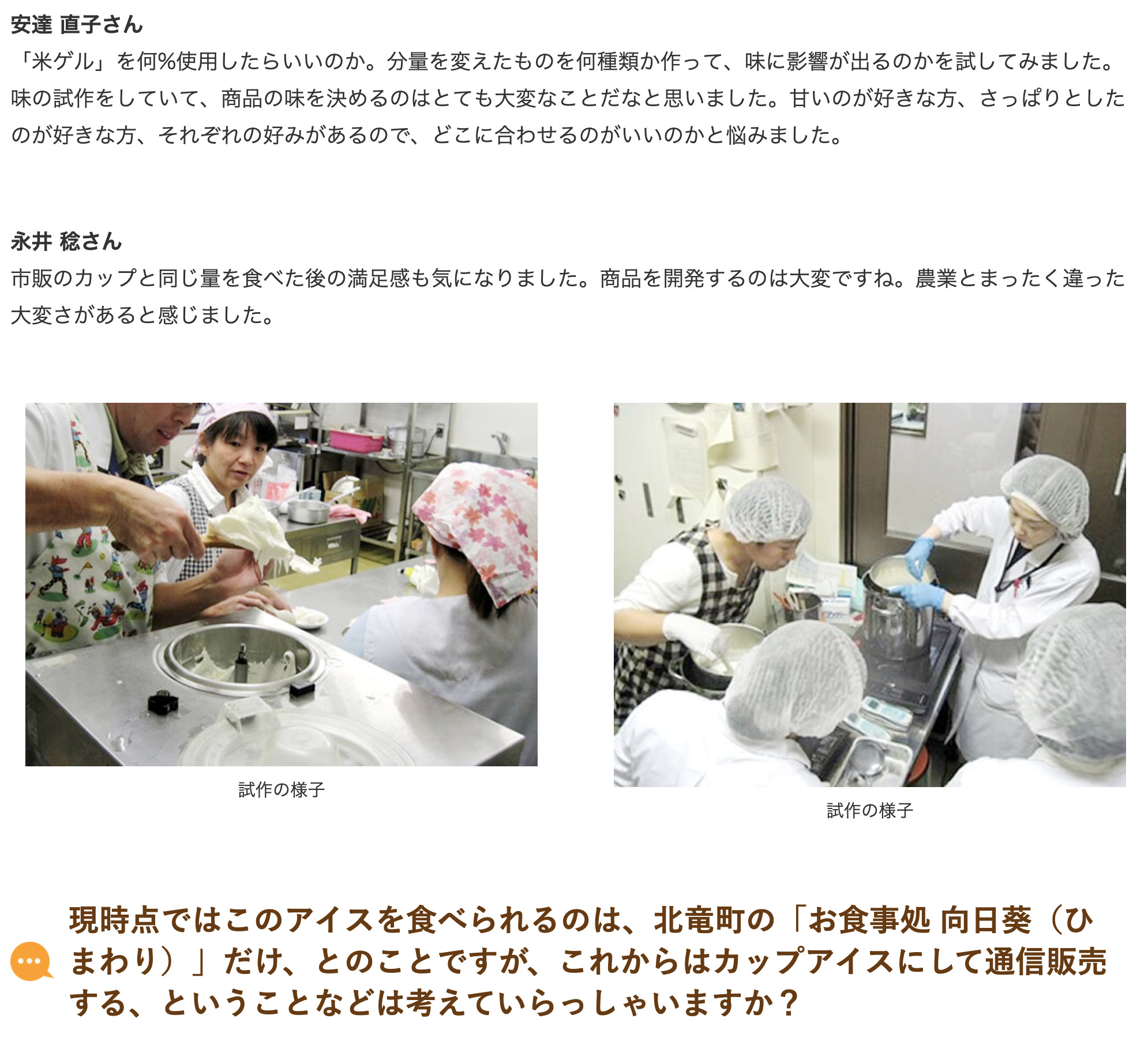 安達 直子さん
「米ゲル」を何%使用したらいいのか。分量を変えたものを何種類か作って、味に影響が出るのかを試してみました。味の試作をしていて、商品の味を決めるのはとても大変なことだなと思いました。甘いのが好きな方、さっぱりとしたのが好きな方、それぞれの好みがあるので、どこに合わせるのがいいのかと悩みました。

永井 稔さん
市販のカップと同じ量を食べた後の満足感も気になりました。商品を開発するのは大変ですね。農業とまったく違った大変さがあると感じました。

試作の様子

試作の様子

現時点ではこのアイスを食べられるのは、北竜町の「お食事処 向日葵（ひまわり）」だけ、とのことですが、これからはカップアイスにして通信販売する、ということなどは考えていらっしゃいますか？